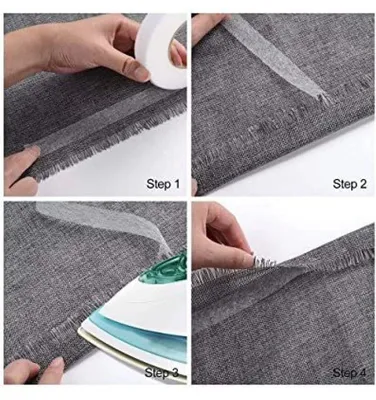 Step 1

Step 2

Step 3

Step 4