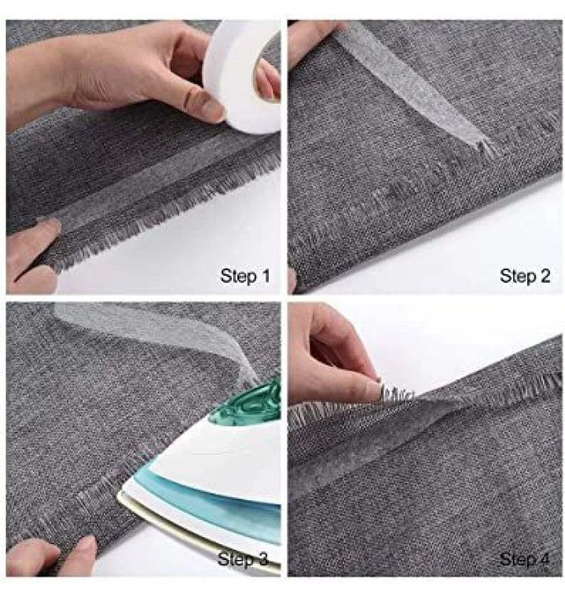 Step 1

Step 2

Step 3

Step 4