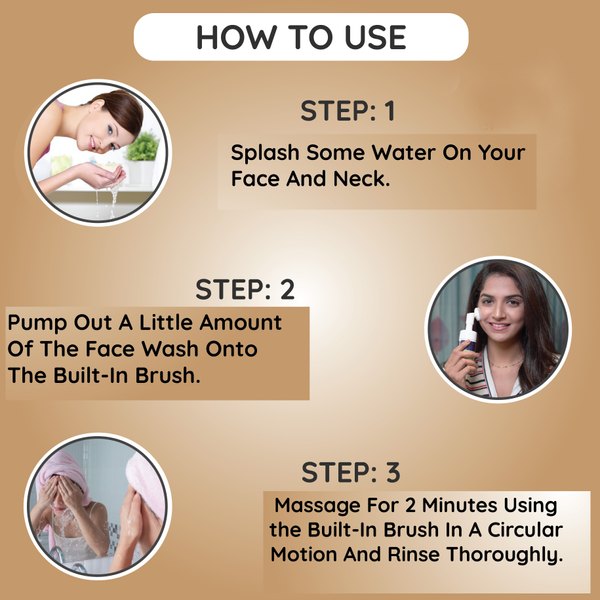 HOW TO USE

STEP: 1

Splash Some Water On Your Face And Neck.

STEP: 2

Pump Out A Little Amount Of The Face Wash Onto The Built-In Brush.

STEP: 3

Massage For 2 Minutes Using the Built-In Brush In A Circular Motion And Rinse Thoroughly.