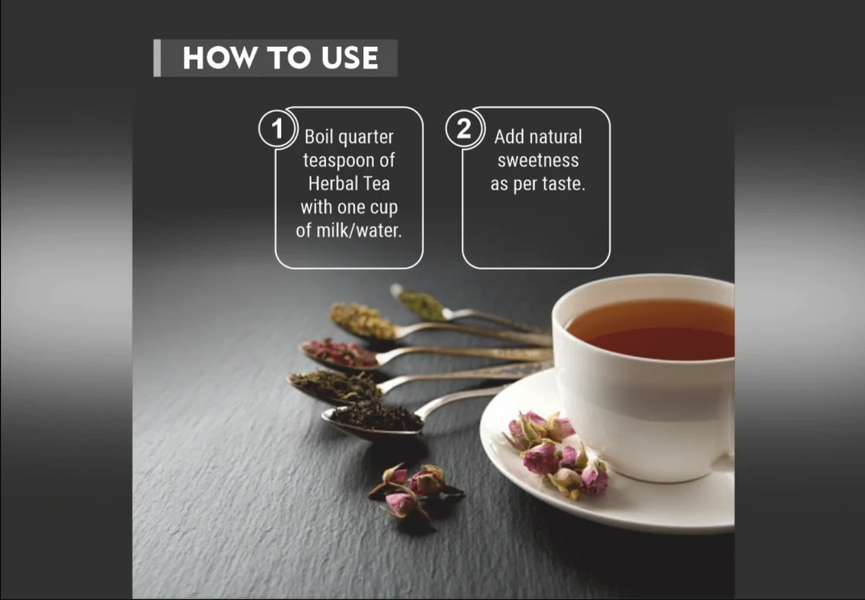 HOW TO USE

1 Boil quarter teaspoon of Herbal Tea with one cup of milk/water.

2 Add natural sweetness as per taste.