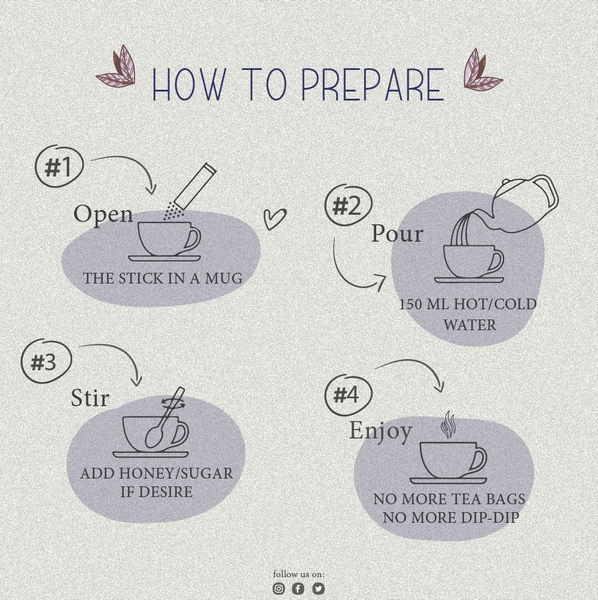 HOW TO PREPARE

#1

Open

THE STICK IN A MUG

#2

Pour

150 ML HOT/COLD WATER

#3

Stir

ADD HONEY/SUGAR IF DESIRE

#4

Enjoy

NO MORE TEA BAGS NO MORE DIP-DIP

follow us on: