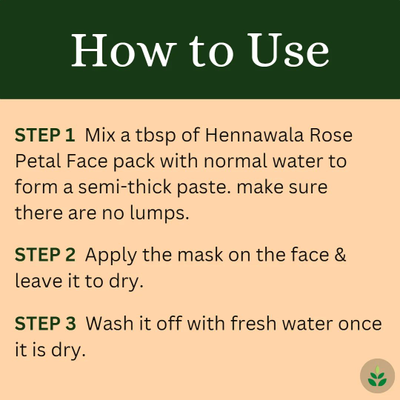 How to Use

STEP 1 Mix a tbsp of Hennawala Rose Petal Face pack with normal water to form a semi-thick paste. make sure there are no lumps.

STEP 2 Apply the mask on the face & leave it to dry.

STEP 3 Wash it off with fresh water once it is dry.