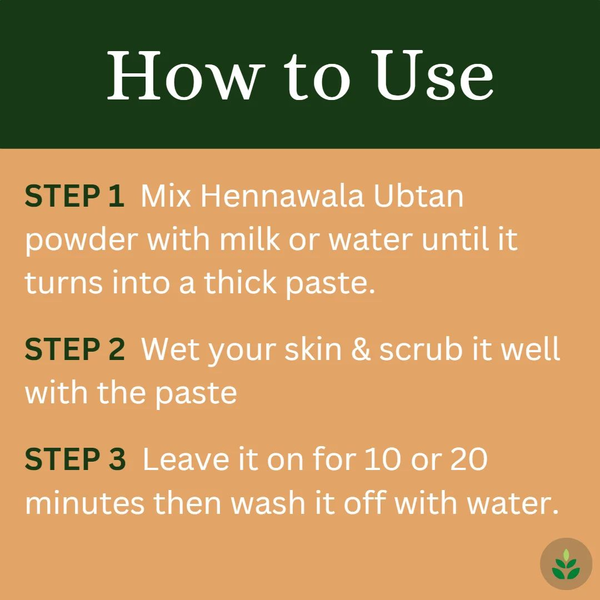 How to Use

STEP 1 Mix Hennawala Ubtan powder with milk or water until it turns into a thick paste.

STEP 2 Wet your skin & scrub it well with the paste

STEP 3 Leave it on for 10 or 20 minutes then wash it off with water.